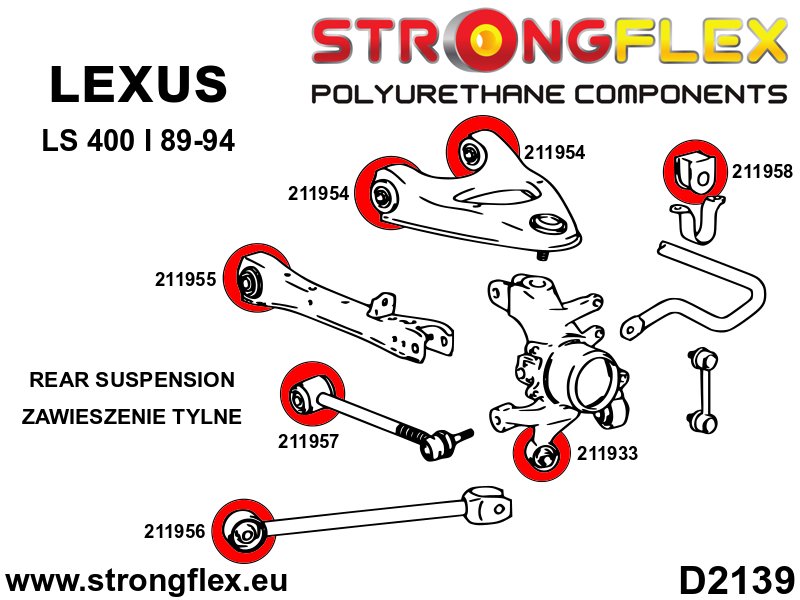 STRONGFLEX
POLYURETHANE COMPONENTS

LEXUS
LS 400 I 89-94

211954
211954
211958
211955

REAR SUSPENSION
ZAWIESZENIE TYLNE

211957
211933
211956

www.strongflex.eu
D2139