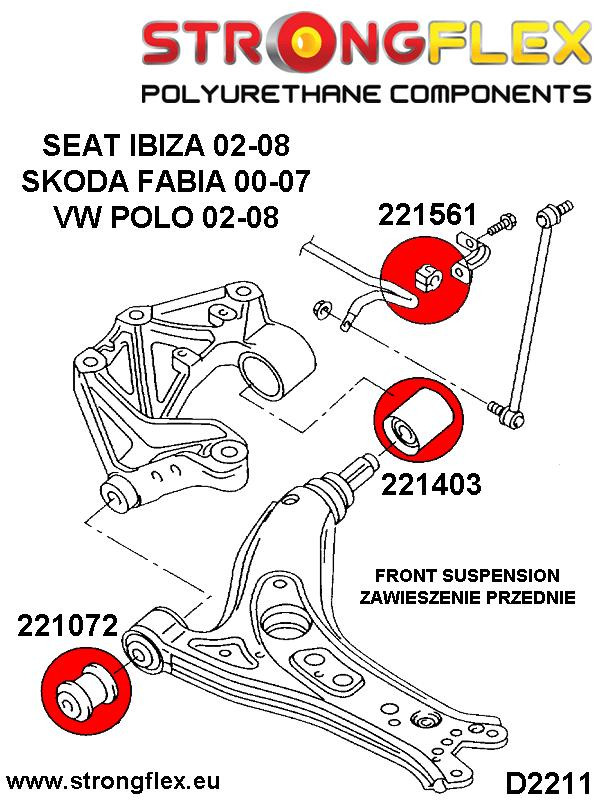 STRONGFLEX
POLYURETHANE COMPONENTS

SEAT IBIZA 02-08
SKODA FABIA 00-07
VW POLO 02-08

221561

221403

FRONT SUSPENSION
ZAWIESZENIE PRZEDNIE

221072

www.strongflex.eu

D2211