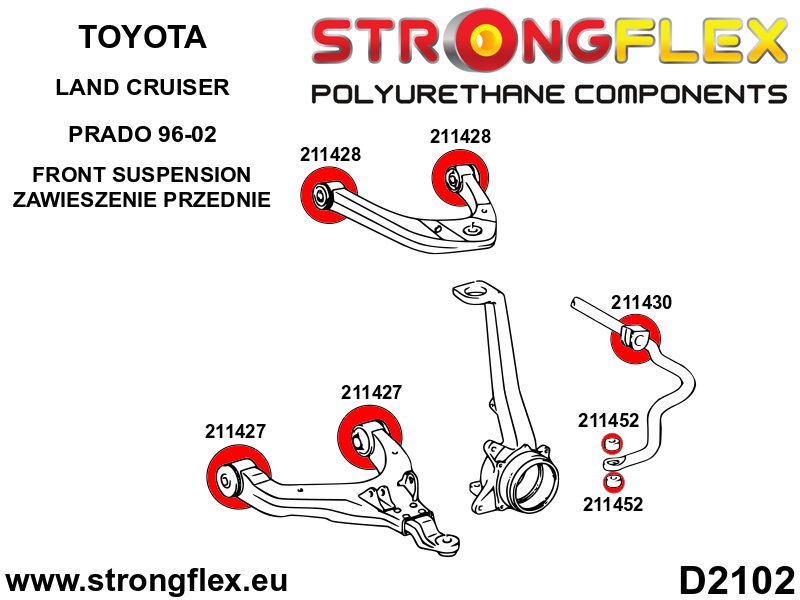 TOYOTA

LAND CRUISER

PRADO 96-02

FRONT SUSPENSION
ZAWIESZENIE PRZEDNIE

STRONGFLEX

POLYURETHANE COMPONENTS

211428

211428

211430

211427

211427

211452

211452

www.strongflex.eu

D2102