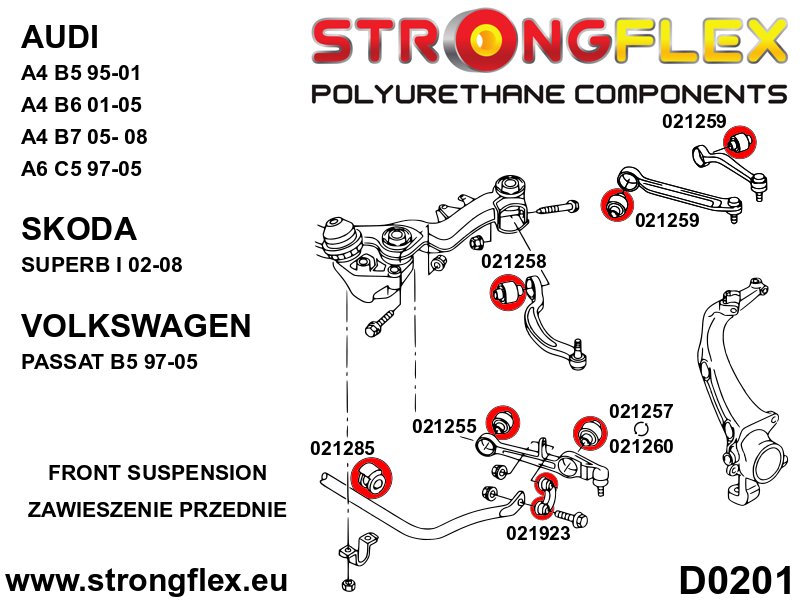 AUDI
A4 B5 95-01
A4 B6 01-05
A4 B7 05- 08
A6 C5 97-05

SKODA
SUPERB I 02-08

VOLKSWAGEN
PASSAT B5 97-05

FRONT SUSPENSION
ZAWIESZENIE PRZEDNIE

www.strongflex.eu

STRONGFLEX
POLYURETHANE COMPONENTS

021259
021259
021258
021255
021257
021260
021285
021923

D0201