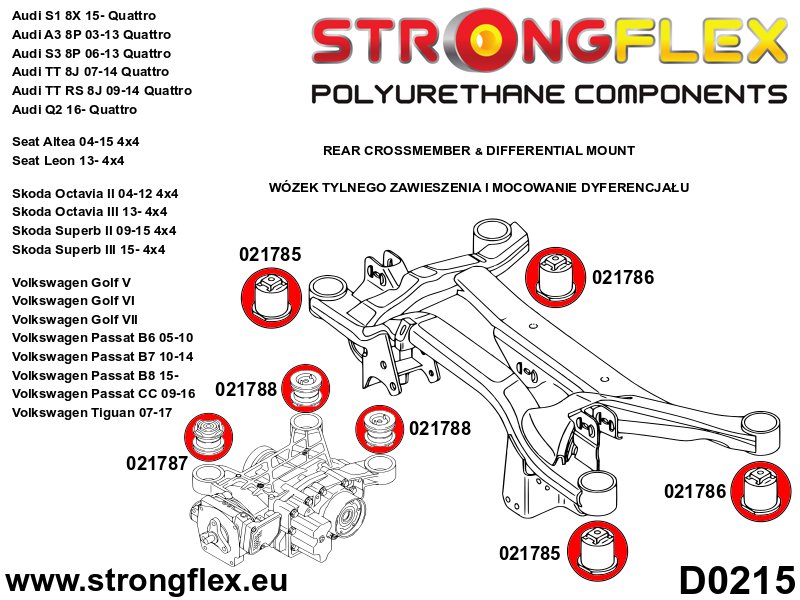 Audi S1 8X 15- Quattro
Audi A3 8P 03-13 Quattro
Audi S3 8P 06-13 Quattro
Audi TT 8J 07-14 Quattro
Audi TT RS 8J 09-14 Quattro
Audi Q2 16- Quattro

Seat Altea 04-15 4x4
Seat Leon 13- 4x4

Skoda Octavia II 04-12 4x4
Skoda Octavia III 13- 4x4
Skoda Superb II 09-15 4x4
Skoda Superb III 15- 4x4

Volkswagen Golf V
Volkswagen Golf VI
Volkswagen Golf VII
Volkswagen Passat B6 05-10
Volkswagen Passat B7 10-14
Volkswagen Passat B8 15-
Volkswagen Passat CC 09-16
Volkswagen Tiguan 07-17

STRONGFLEX
POLYURETHANE COMPONENTS

REAR CROSSMEMBER & DIFFERENTIAL MOUNT

WÓZEK TYLNEGO ZAWIESZENIA I MOCOWANIE DYFERENCJAŁU

021785
021786
021788
021788
021787
021786
021785

www.strongflex.eu

D0215