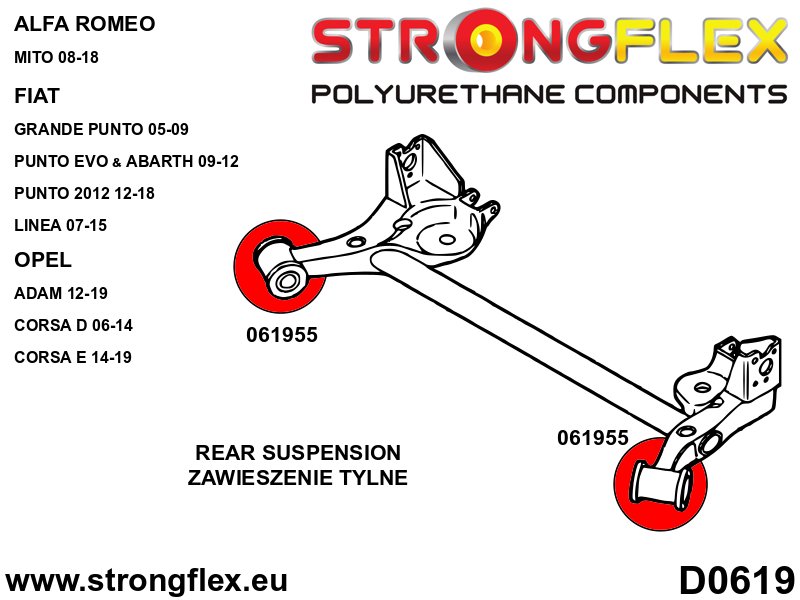 ALFA ROMEO
MITO 08-18

FIAT
GRANDE PUNTO 05-09
PUNTO EVO & ABARTH 09-12
PUNTO 2012 12-18
LINEA 07-15

OPEL
ADAM 12-19
CORSA D 06-14
CORSA E 14-19

STRONGFLEX
POLYURETHANE COMPONENTS

061955

061955

REAR SUSPENSION
ZAWIESZENIE TYLNE

www.strongflex.eu

D0619