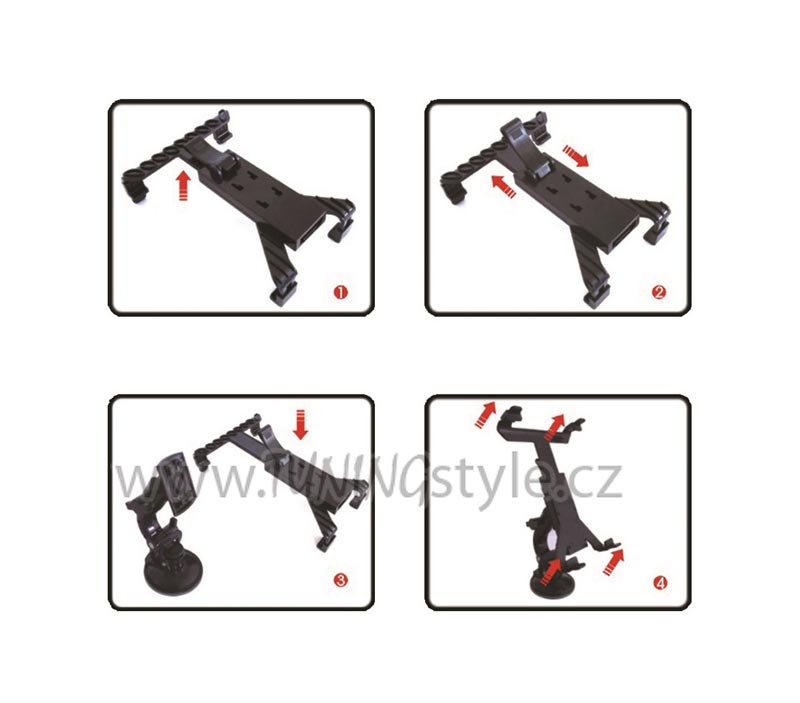 1

2

www.TUNINGstyle.cz

3

4