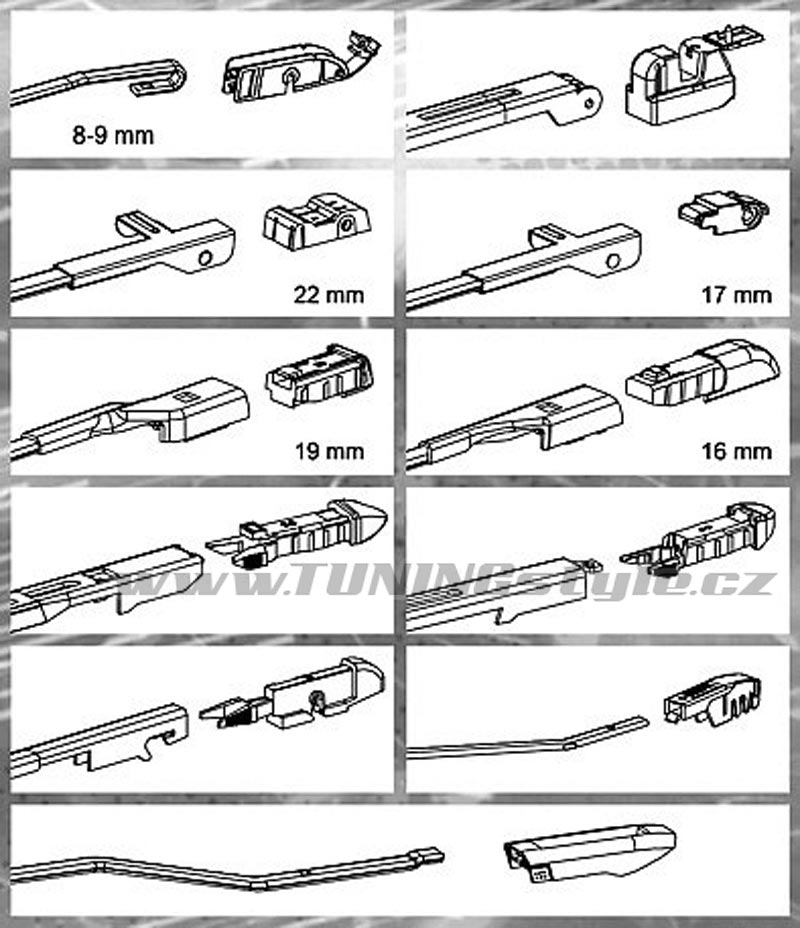 8-9 mm

22 mm

17 mm

19 mm

16 mm

www.TUNINGstyle.cz